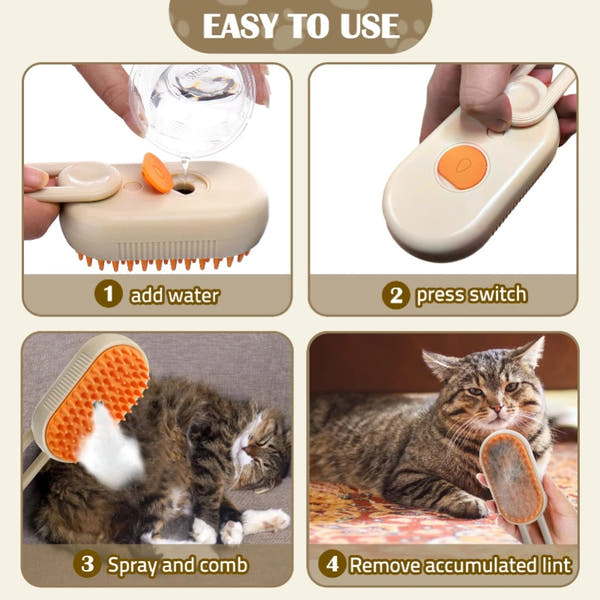 EASY TO USE

1 add water

2 press switch

3 Spray and comb

4 Remove accumulated lint